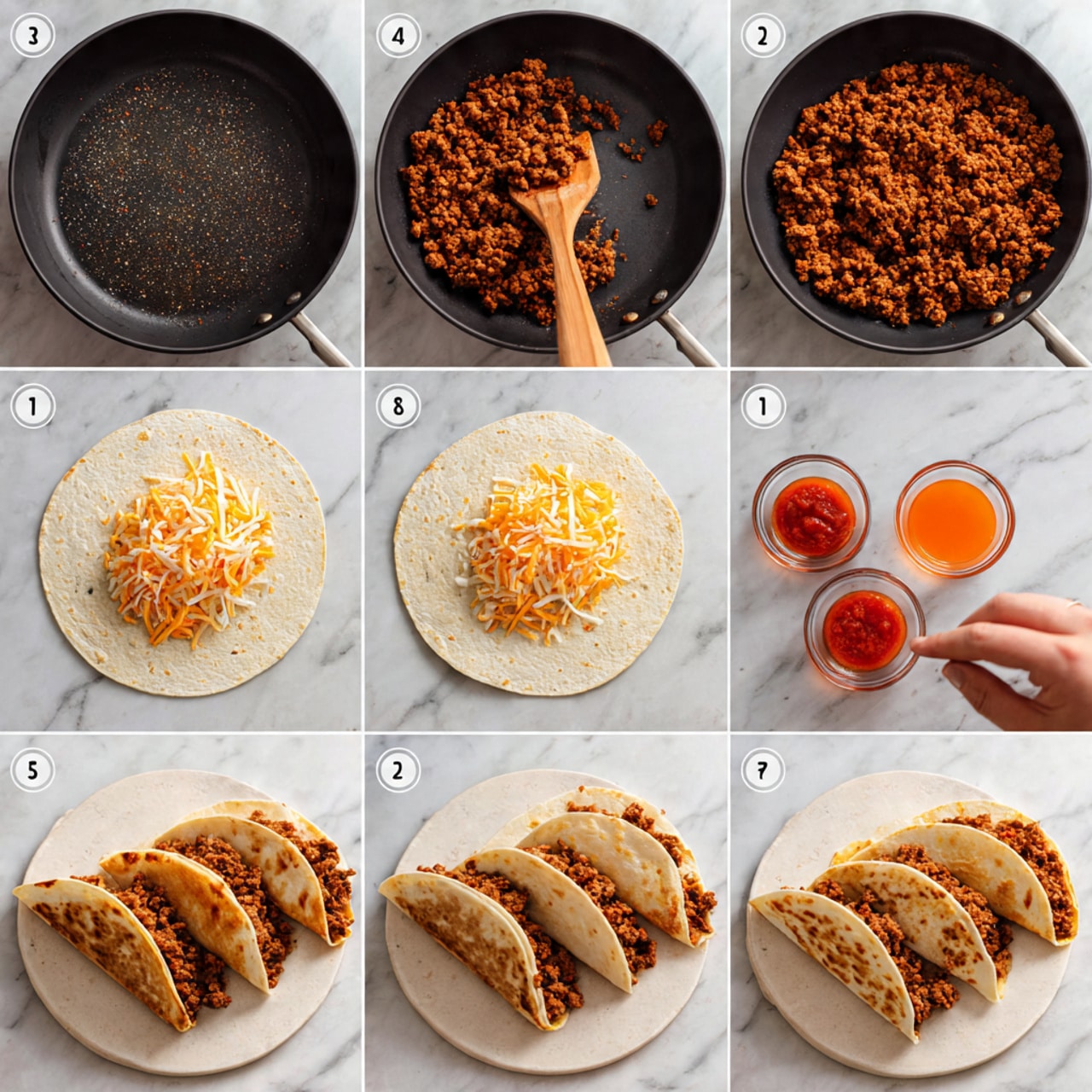 3

4

2

1

8

1

5

2

7